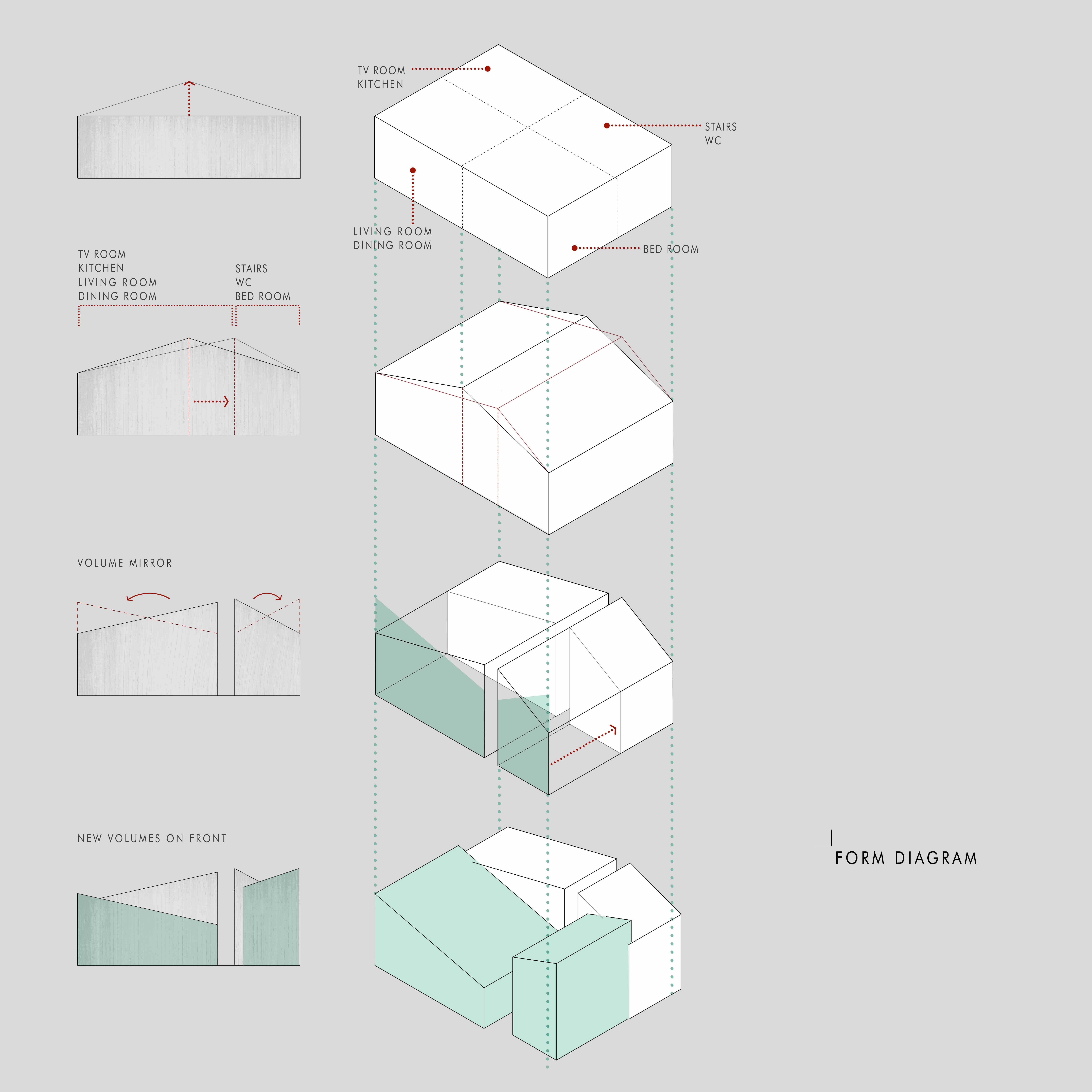 TV ROOM
KITCHEN

STAIRS
WC

LIVING ROOM
DINING ROOM

BED ROOM

TV ROOM
KITCHEN
LIVING ROOM
DINING ROOM

STAIRS
WC
BED ROOM

VOLUME MIRROR

NEW VOLUMES ON FRONT

FORM DIAGRAM