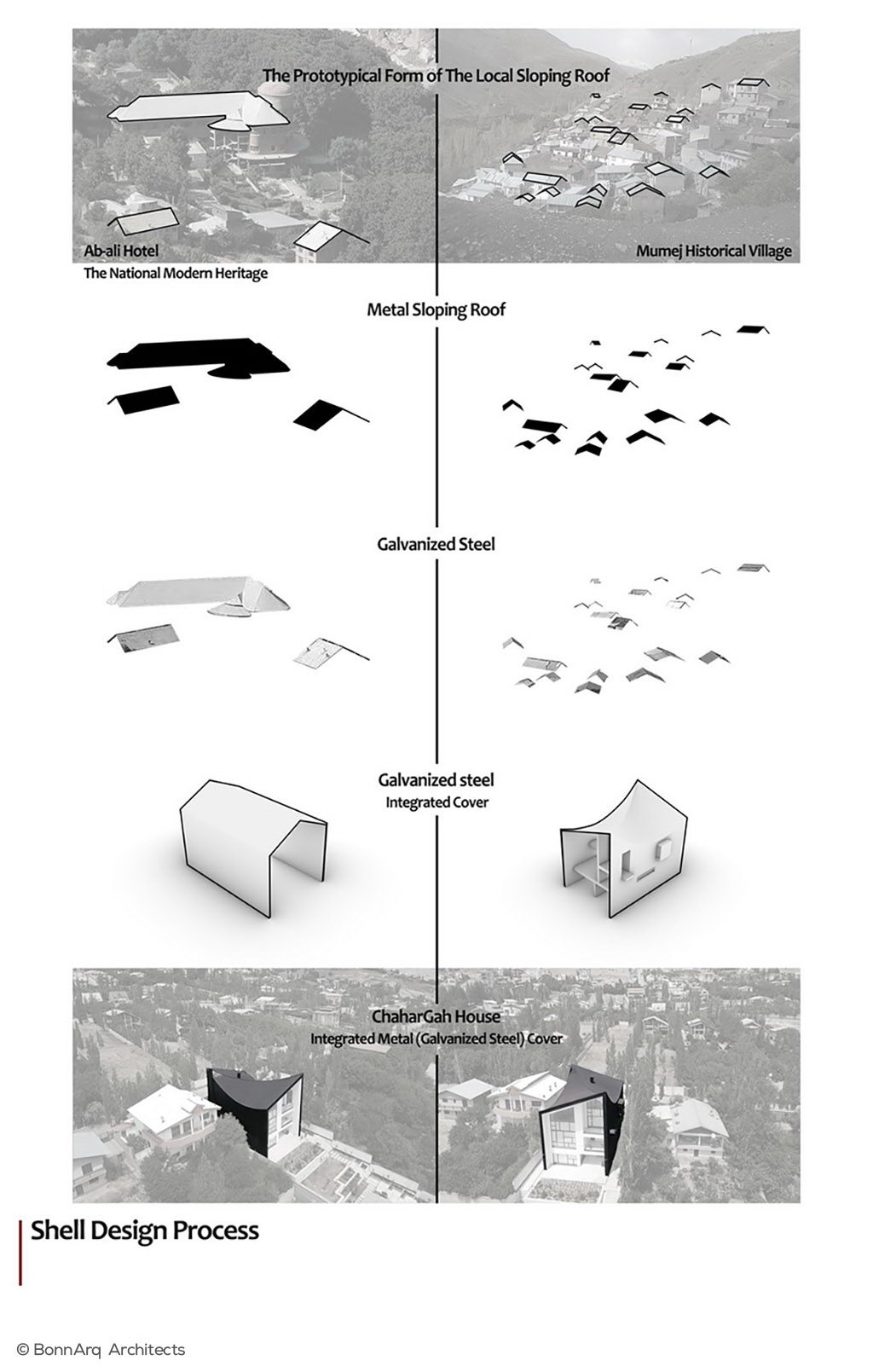 The Prototypical Form of The Local Sloping Roof

Ab-ali Hotel
The National Modern Heritage

Mumej Historical Village

Metal Sloping Roof

Galvanized Steel

Galvanized steel
Integrated Cover

ChaharGah House
Integrated Metal (Galvanized Steel) Cover

Shell Design Process

© BonnArq Architects