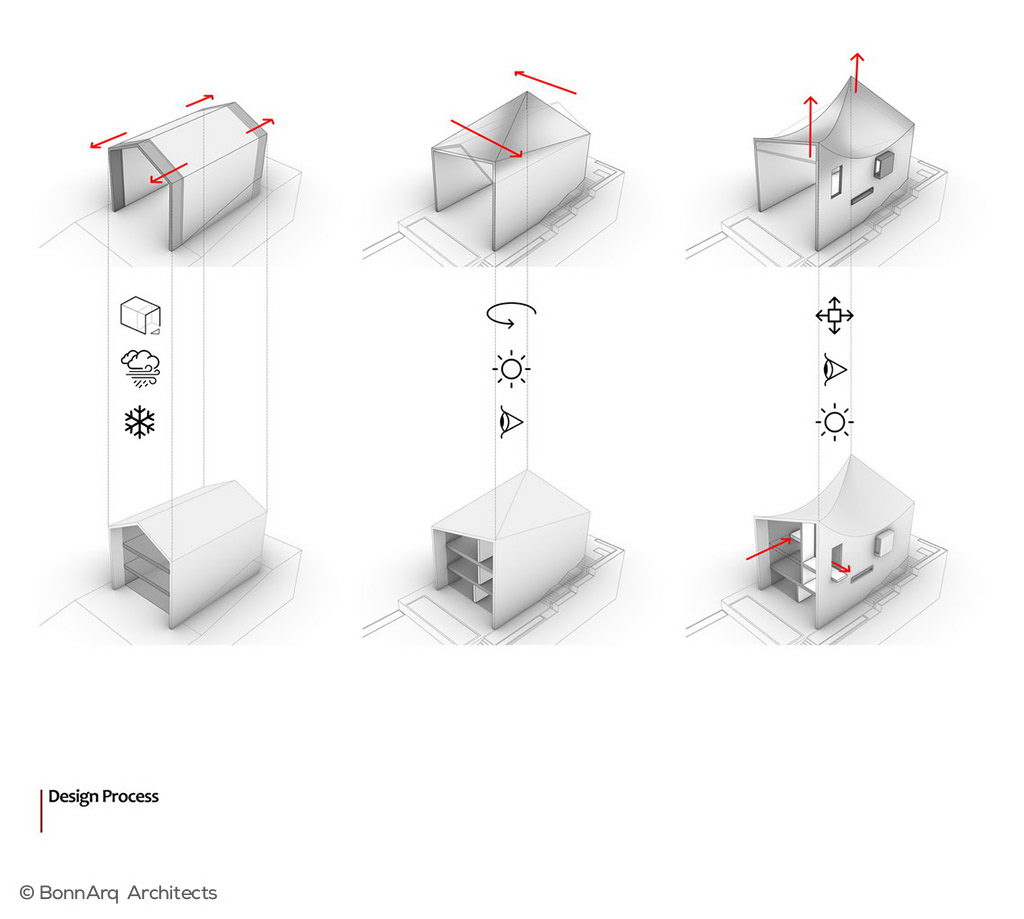 Design Process

© BonnArq Architects