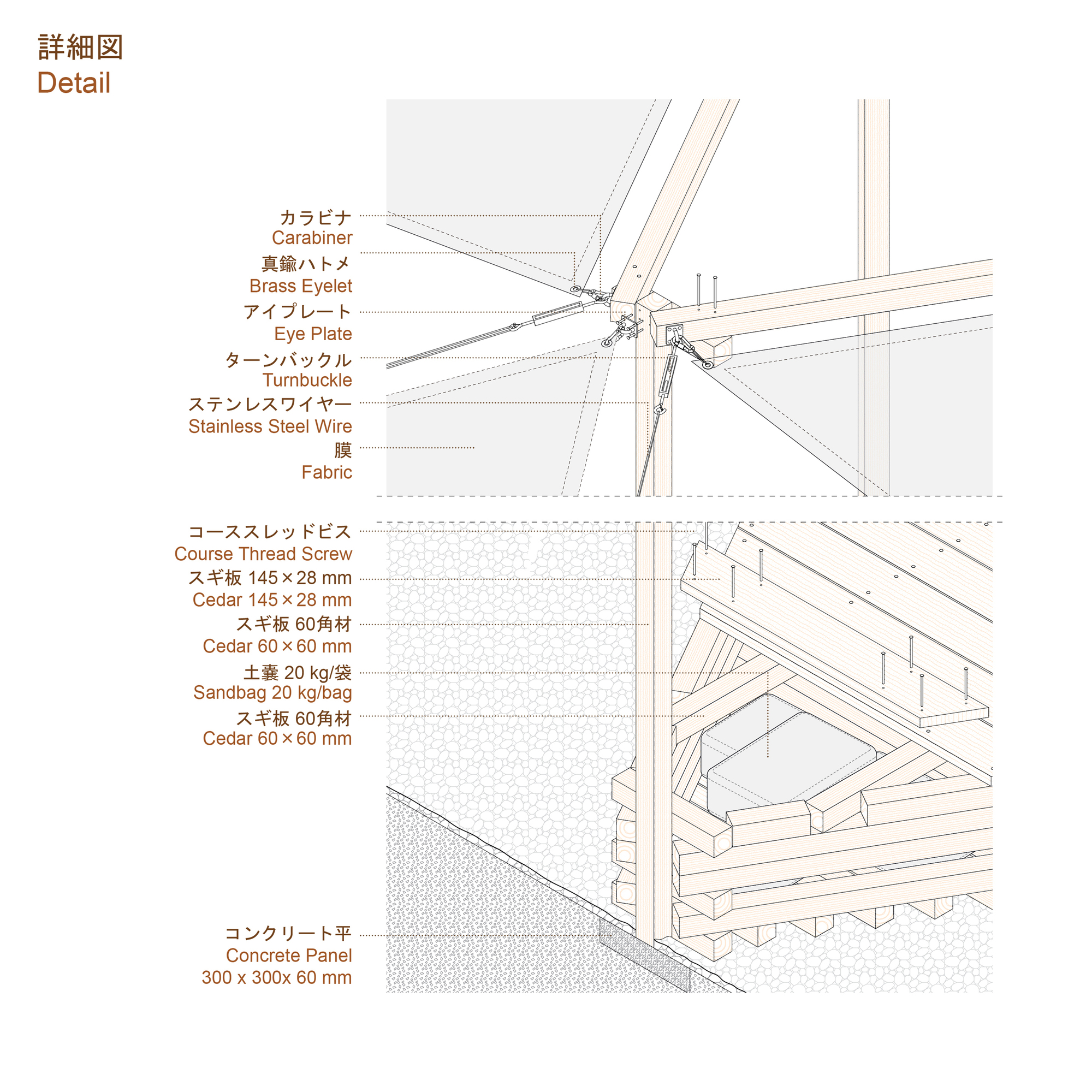 詳細図
Detail

カラビナ
Carabiner

真鍮ハトメ
Brass Eyelet

アイプレート
Eye Plate

ターンバックル
Turnbuckle

ステンレスワイヤー
Stainless Steel Wire

膜
Fabric

コーススレッドビス
Course Thread Screw

スギ板 145×28 mm
Cedar 145×28 mm

スギ板 60角材
Cedar 60×60 mm

土嚢 20 kg/袋
Sandbag 20 kg/bag

スギ板 60角材
Cedar 60×60 mm

コンクリート平
Concrete Panel
300 x 300x 60 mm