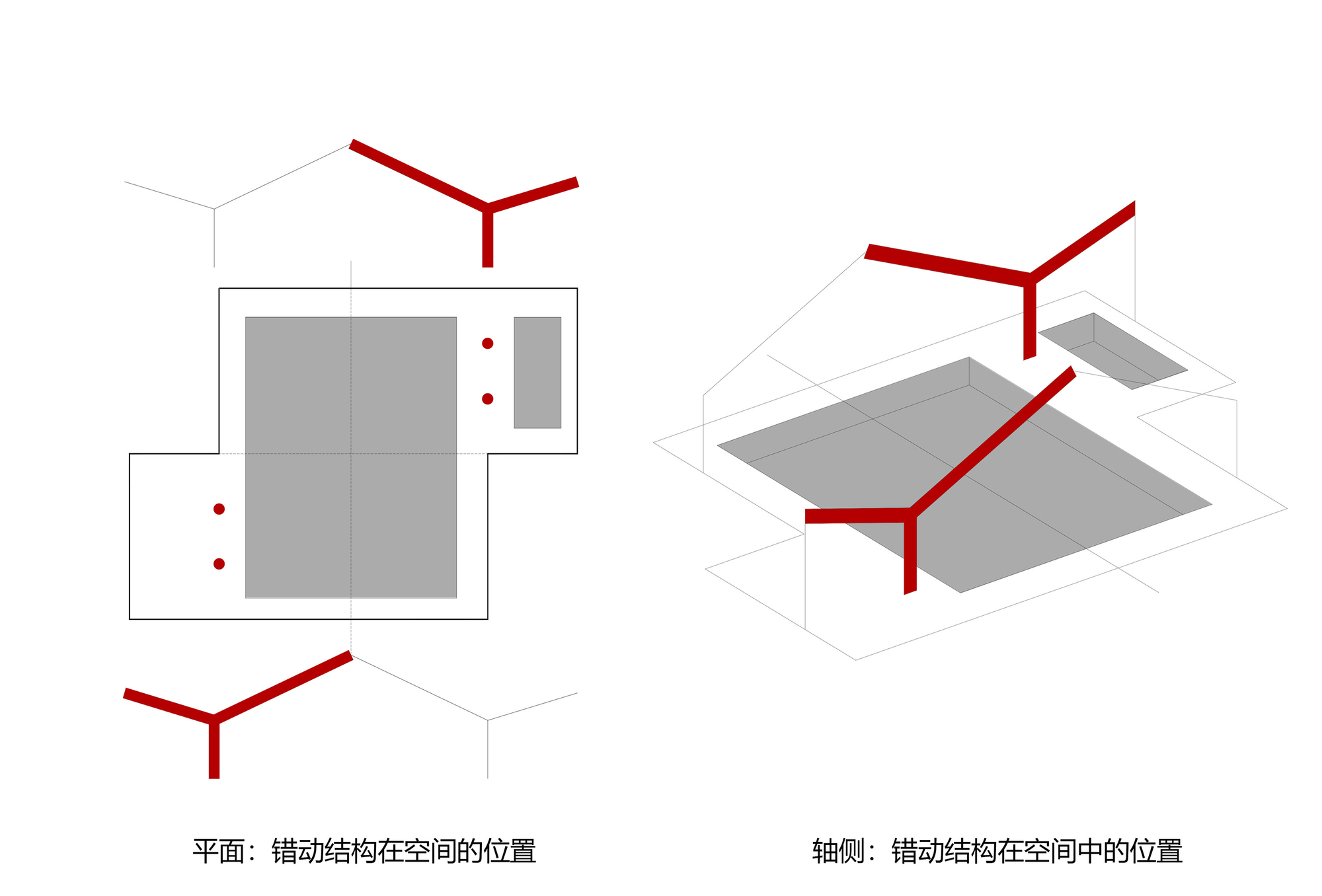 平面：错动结构在空间的位置

轴侧：错动结构在空间中的位置