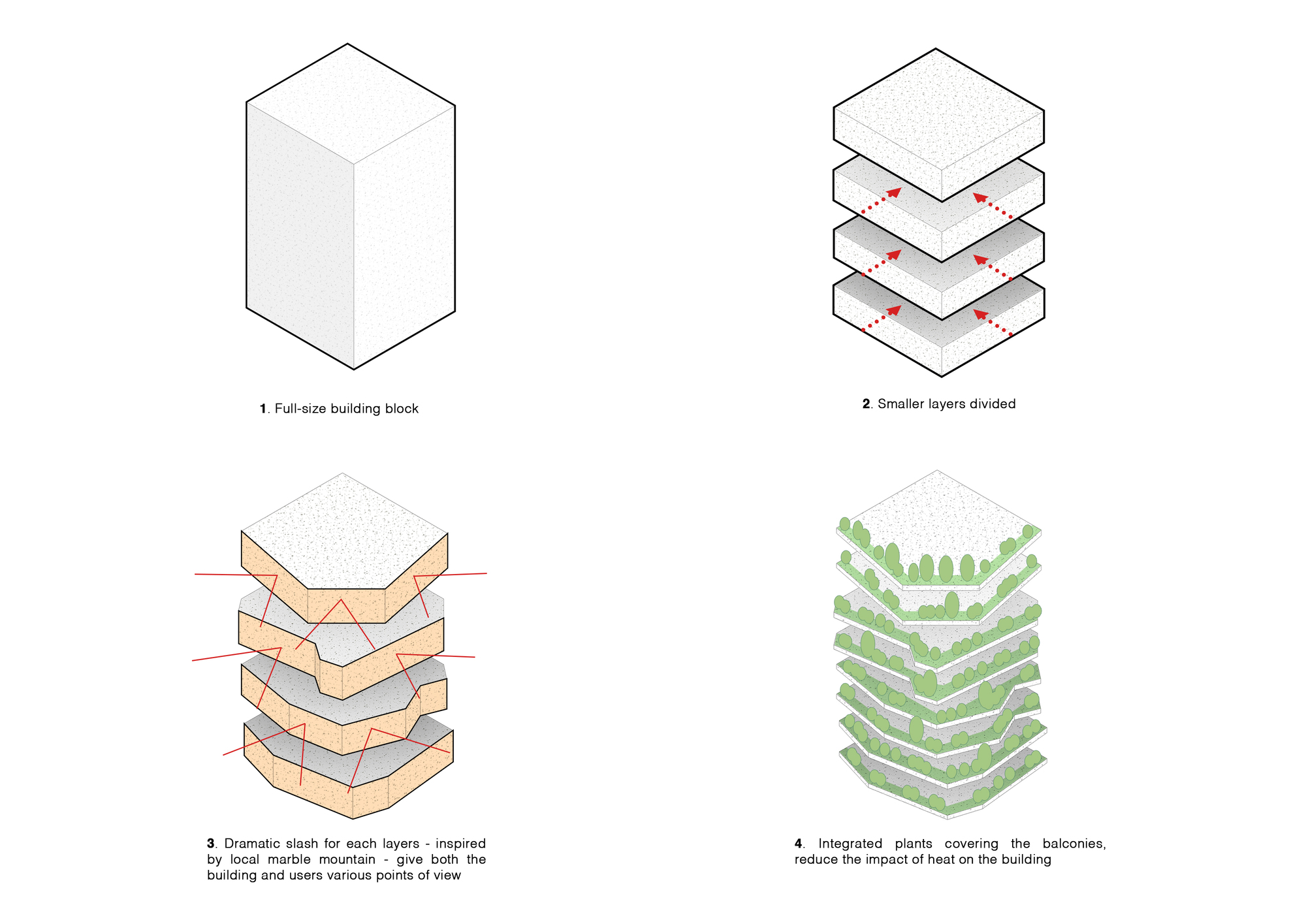 1. Full-size building block

2. Smaller layers divided

3. Dramatic slash for each layers - inspired by local marble mountain - give both the building and users various points of view

4. Integrated plants covering the balconies, reduce the impact of heat on the building